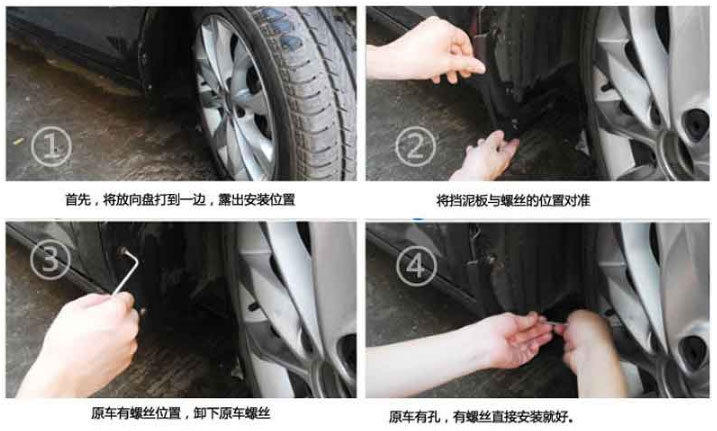 ①

首先，将放向盘打到一边，露出安装位置

②

将挡泥板与螺丝的位置对准

③

原车有螺丝位置，卸下原车螺丝

④

原车有孔，有螺丝直接安装就好。