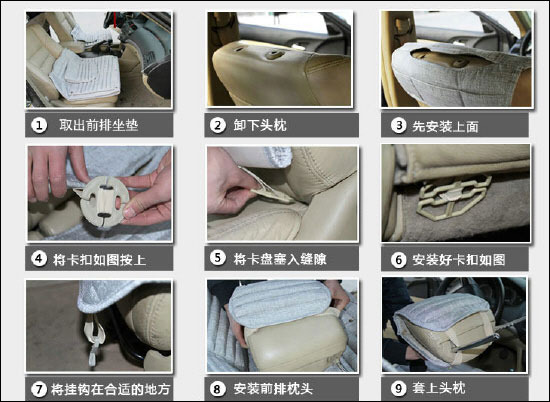 1 取出前排坐垫

2 卸下头枕

3 先安装上面

4 将卡扣如图按上

5 将卡盘塞入缝隙

6 安装好卡扣如图

7 将挂钩在合适的地方

8 安装前排枕头

9 套上头枕