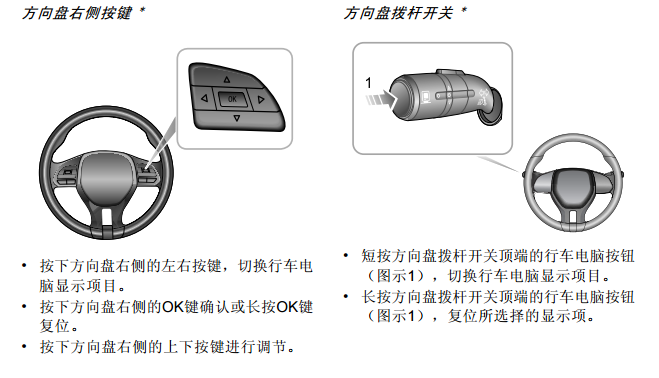 方向盘右侧按键 *

OK

• 按下方向盘右侧的左右按键，切换行车电脑显示项目。
• 按下方向盘右侧的OK键确认或长按OK键复位。
• 按下方向盘右侧的上下按键进行调节。

方向盘拨杆开关 *

1

• 短按方向盘拨杆开关顶端的行车电脑按钮（图示1），切换行车电脑显示项目。
• 长按方向盘拨杆开关顶端的行车电脑按钮（图示1），复位所选择的显示项。