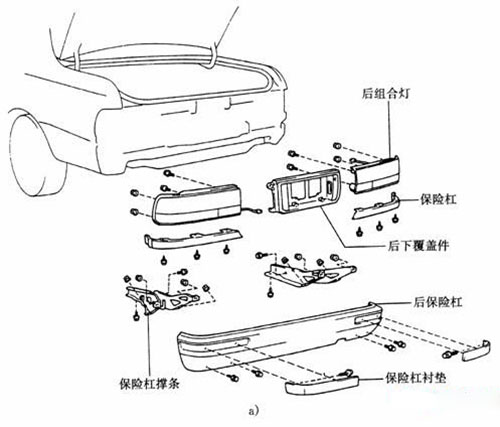 后组合灯

保险杠

后下覆盖件

后保险杠

保险杠撑条

保险杠衬垫

a)