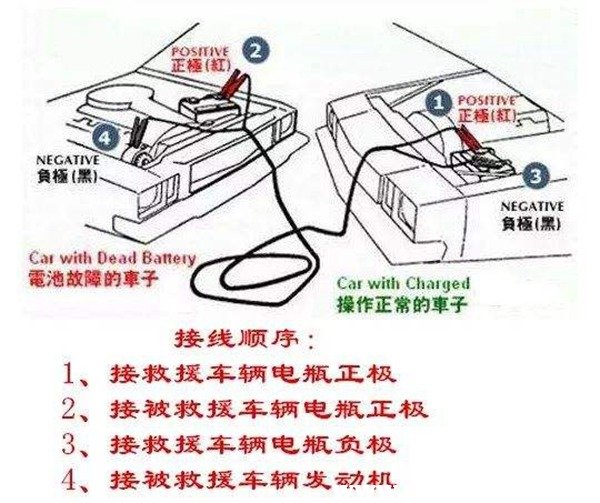 POSITIVE
正極(紅)
2

1
POSITIVE
正極(紅)

4
NEGATIVE
負極(黑)

3
NEGATIVE
負極(黑)

Car with Dead Battery
電池故障的車子

Car with Charged
操作正常的車子

接线顺序：
1、接救援车辆电瓶正极
2、接被救援车辆电瓶正极
3、接救援车辆电瓶负极
4、接被救援车辆发动机