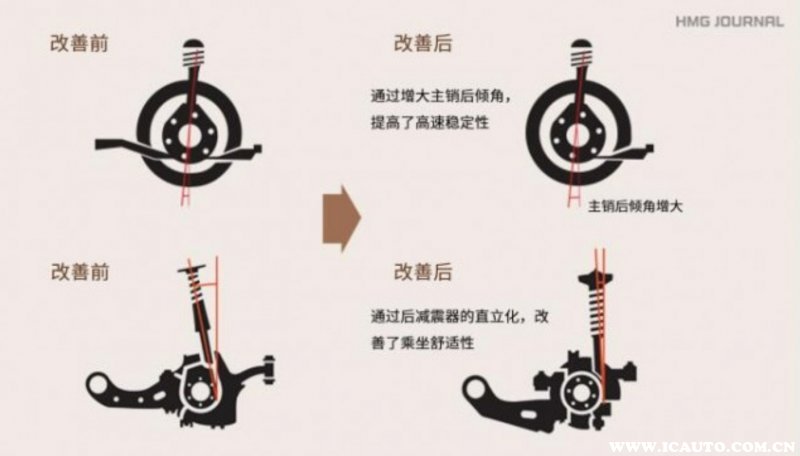 HMG JOURNAL

改善前

改善后

通过增大主销后倾角，提高了高速稳定性

主销后倾角增大

改善前

改善后

通过后减震器的直立化，改善了乘坐舒适性

WWW.ICAUTO.COM.CN